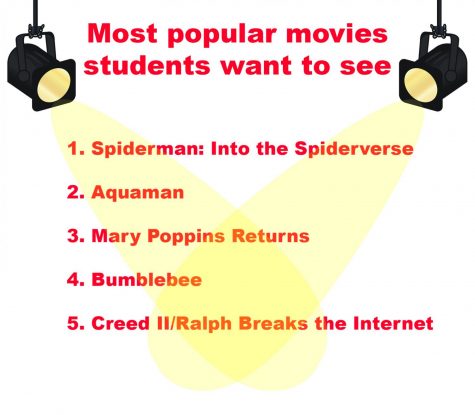 Most popular movies students want to see

1. Spiderman: Into the Spiderverse

2. Aquaman

3. Mary Poppins Returns

4. Bumblebee

5. Creed II/Ralph Breaks the Internet